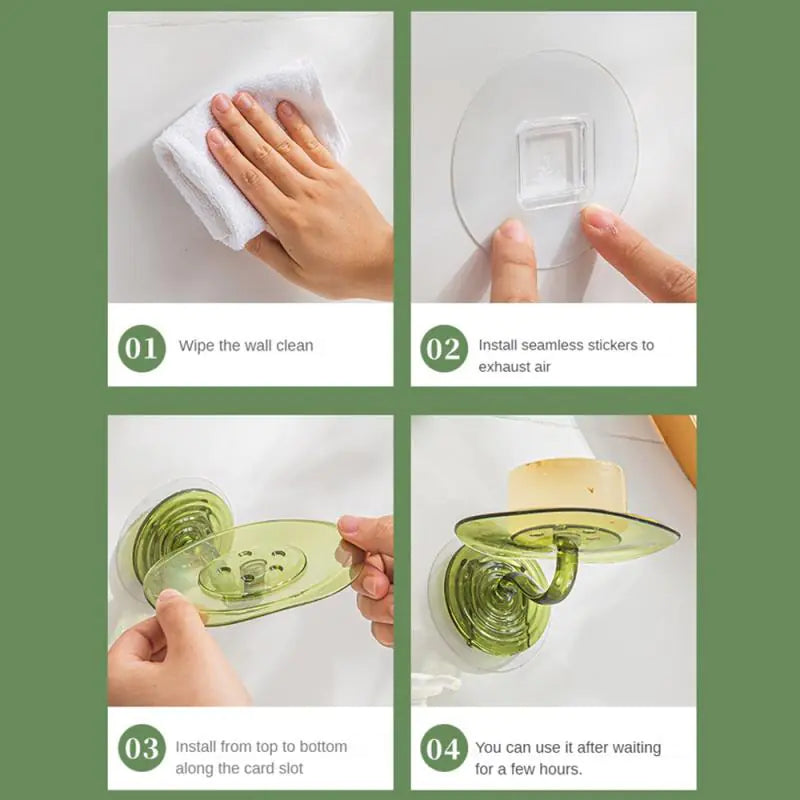 01 Wipe the wall clean

02 Install seamless stickers to exhaust air

03 Install from top to bottom along the card slot

04 You can use it after waiting for a few hours.